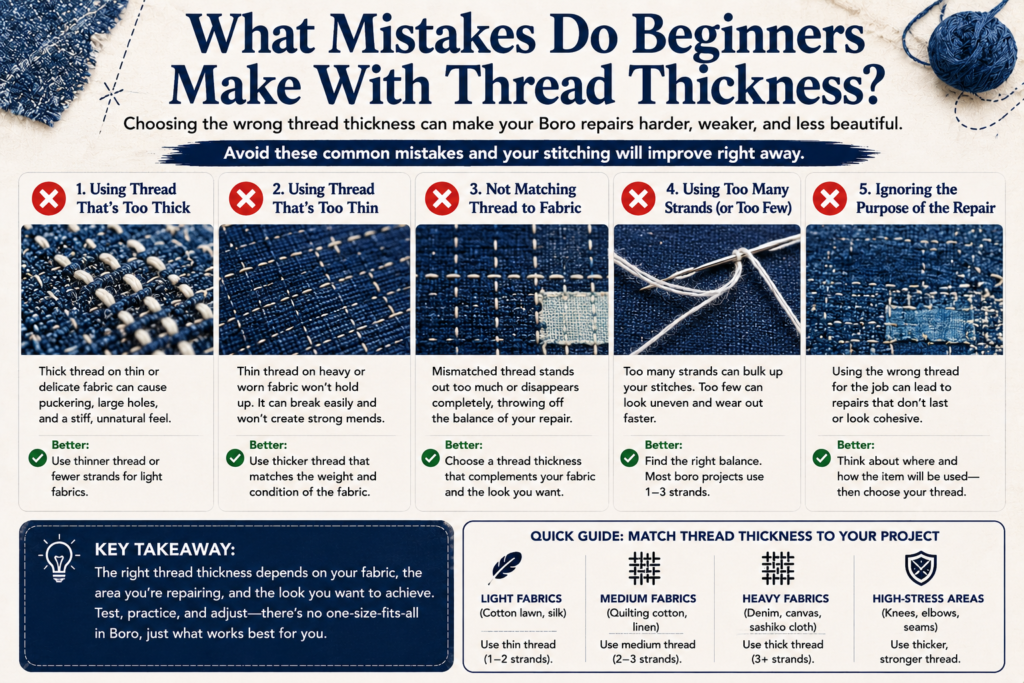 What Mistakes Do Beginners Make With Thread Thickness?

Choosing the wrong thread thickness can make your Boro repairs harder, weaker, and less beautiful.

Avoid these common mistakes and your stitching will improve right away.

1. Using Thread That's Too Thick

Thick thread on thin or delicate fabric can cause puckering, large holes, and a stiff, unnatural feel.

Better:
Use thinner thread or fewer strands for light fabrics.

2. Using Thread That's Too Thin

Thin thread on heavy or worn fabric won't hold up. It can break easily and won't create strong mends.

Better:
Use thicker thread that matches the weight and condition of the fabric.

3. Not Matching Thread to Fabric

Mismatched thread stands out too much or disappears completely, throwing off the balance of your repair.

Better:
Choose a thread thickness that complements your fabric and the look you want.

4. Using Too Many Strands (or Too Few)

Too many strands can bulk up your stitches. Too few can look uneven and wear out faster.

Better:
Find the right balance. Most boro projects use 1–3 strands.

5. Ignoring the Purpose of the Repair

Using the wrong thread for the job can lead to repairs that don't last or look cohesive.

Better:
Think about where and how the item will be used—then choose your thread.

KEY TAKEAWAY:
The right thread thickness depends on your fabric, the area you're repairing, and the look you want to achieve. Test, practice, and adjust—there's no one-size-fits-all in Boro, just what works best for you.

QUICK GUIDE: MATCH THREAD THICKNESS TO YOUR PROJECT

LIGHT FABRICS
(Cotton lawn, silk)
Use thin thread (1–2 strands).

MEDIUM FABRICS
(Quilting cotton, linen)
Use medium thread (2–3 strands).

HEAVY FABRICS
(Denim, canvas, sashiko cloth)
Use thick thread (3+ strands).

HIGH-STRESS AREAS
(Knees, elbows, seams)
Use thicker, stronger thread.