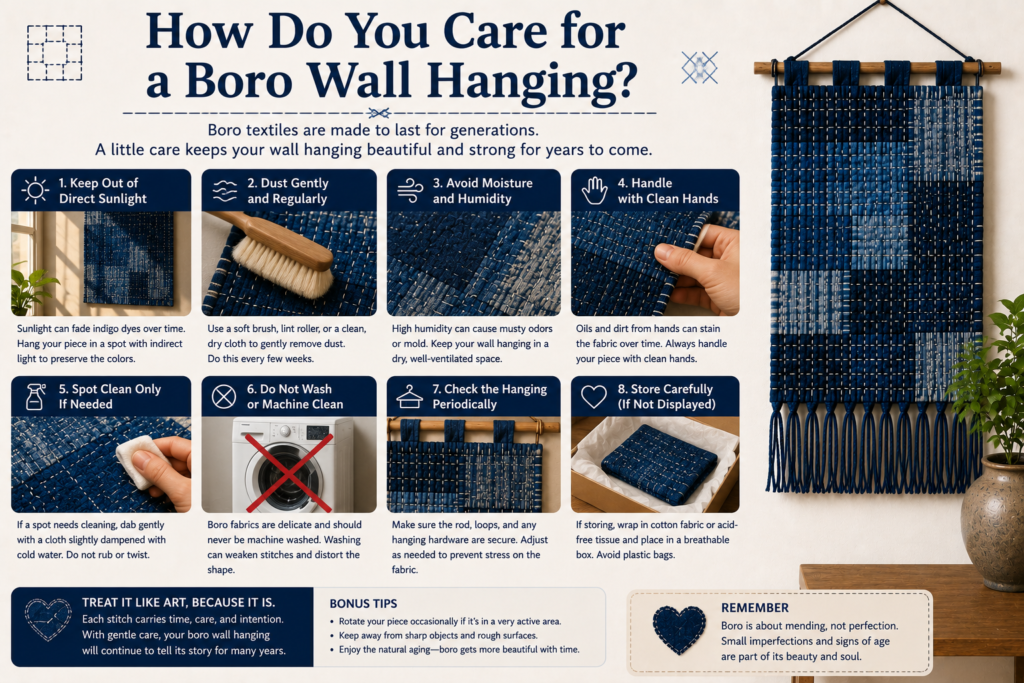 How Do You Care for a Boro Wall Hanging?

Boro textiles are made to last for generations.
A little care keeps your wall hanging beautiful and strong for years to come.

1. Keep Out of Direct Sunlight

Sunlight can fade indigo dyes over time. Hang your piece in a spot with indirect light to preserve the colors.

2. Dust Gently and Regularly

Use a soft brush, lint roller, or a clean, dry cloth to gently remove dust. Do this every few weeks.

3. Avoid Moisture and Humidity

High humidity can cause musty odors or mold. Keep your wall hanging in a dry, well-ventilated space.

4. Handle with Clean Hands

Oils and dirt from hands can stain the fabric over time. Always handle your piece with clean hands.

5. Spot Clean Only If Needed

If a spot needs cleaning, dab gently with a cloth slightly dampened with cold water. Do not rub or twist.

6. Do Not Wash or Machine Clean

Boro fabrics are delicate and should never be machine washed. Washing can weaken stitches and distort the shape.

7. Check the Hanging Periodically

Make sure the rod, loops, and any hanging hardware are secure. Adjust as needed to prevent stress on the fabric.

8. Store Carefully (If Not Displayed)

If storing, wrap in cotton fabric or acid-free tissue and place in a breathable box. Avoid plastic bags.

TREAT IT LIKE ART, BECAUSE IT IS.
Each stitch carries time, care, and intention. With gentle care, your boro wall hanging will continue to tell its story for many years.

BONUS TIPS
• Rotate your piece occasionally if it's in a very active area.
• Keep away from sharp objects and rough surfaces.
• Enjoy the natural aging—boro gets more beautiful with time.

REMEMBER
Boro is about mending, not perfection. Small imperfections and signs of age are part of its beauty and soul.