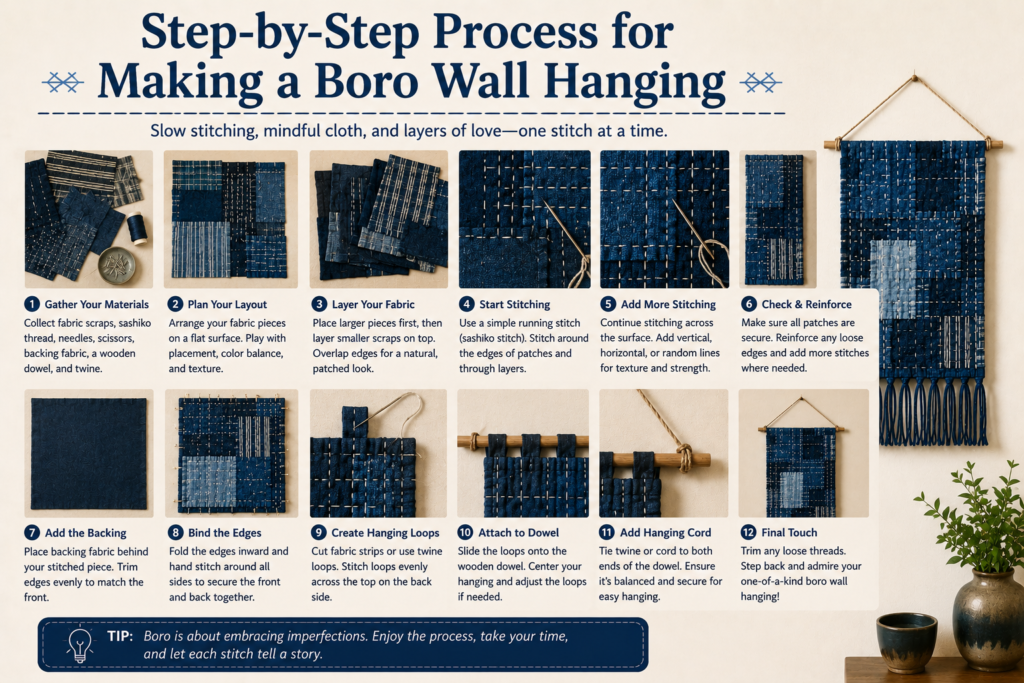 Step-by-Step Process for Making a Boro Wall Hanging

Slow stitching, mindful cloth, and layers of love—one stitch at a time.

1 Gather Your Materials
Collect fabric scraps, sashiko thread, needles, scissors, backing fabric, a wooden dowel, and twine.

2 Plan Your Layout
Arrange your fabric pieces on a flat surface. Play with placement, color balance, and texture.

3 Layer Your Fabric
Place larger pieces first, then layer smaller scraps on top. Overlap edges for a natural, patched look.

4 Start Stitching
Use a simple running stitch (sashiko stitch). Stitch around the edges of patches and through layers.

5 Add More Stitching
Continue stitching across the surface. Add vertical, horizontal, or random lines for texture and strength.

6 Check & Reinforce
Make sure all patches are secure. Reinforce any loose edges and add more stitches where needed.

7 Add the Backing
Place backing fabric behind your stitched piece. Trim edges evenly to match the front.

8 Bind the Edges
Fold the edges inward and hand stitch around all sides to secure the front and back together.

9 Create Hanging Loops
Cut fabric strips or use twine loops. Stitch loops evenly across the top on the back side.

10 Attach to Dowel
Slide the loops onto the wooden dowel. Center your hanging and adjust the loops if needed.

11 Add Hanging Cord
Tie twine or cord to both ends of the dowel. Ensure it's balanced and secure for easy hanging.

12 Final Touch
Trim any loose threads. Step back and admire your one-of-a-kind boro wall hanging!

TIP: Boro is about embracing imperfections. Enjoy the process, take your time, and let each stitch tell a story.