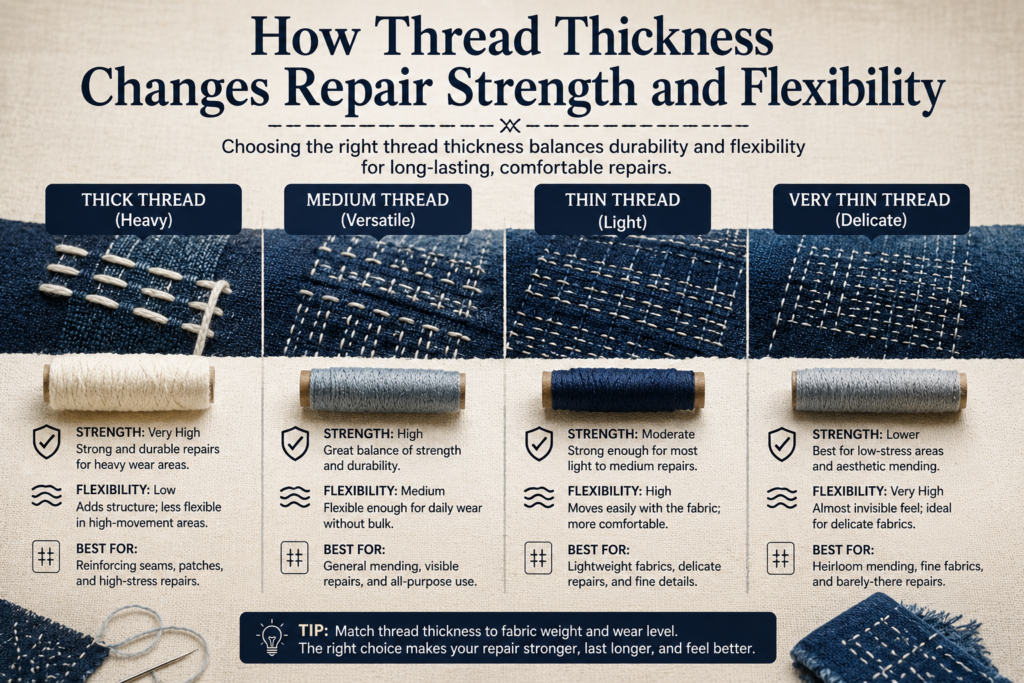 How Thread Thickness Changes Repair Strength and Flexibility

Choosing the right thread thickness balances durability and flexibility for long-lasting, comfortable repairs.

THICK THREAD (Heavy)

STRENGTH: Very High
Strong and durable repairs for heavy wear areas.

FLEXIBILITY: Low
Adds structure; less flexible in high-movement areas.

BEST FOR:
Reinforcing seams, patches, and high-stress repairs.

MEDIUM THREAD (Versatile)

STRENGTH: High
Great balance of strength and durability.

FLEXIBILITY: Medium
Flexible enough for daily wear without bulk.

BEST FOR:
General mending, visible repairs, and all-purpose use.

THIN THREAD (Light)

STRENGTH: Moderate
Strong enough for most light to medium repairs.

FLEXIBILITY: High
Moves easily with the fabric; more comfortable.

BEST FOR:
Lightweight fabrics, delicate repairs, and fine details.

VERY THIN THREAD (Delicate)

STRENGTH: Lower
Best for low-stress areas and aesthetic mending.

FLEXIBILITY: Very High
Almost invisible feel; ideal for delicate fabrics.

BEST FOR:
Heirloom mending, fine fabrics, and barely-there repairs.

TIP: Match thread thickness to fabric weight and wear level.
The right choice makes your repair stronger, last longer, and feel better.